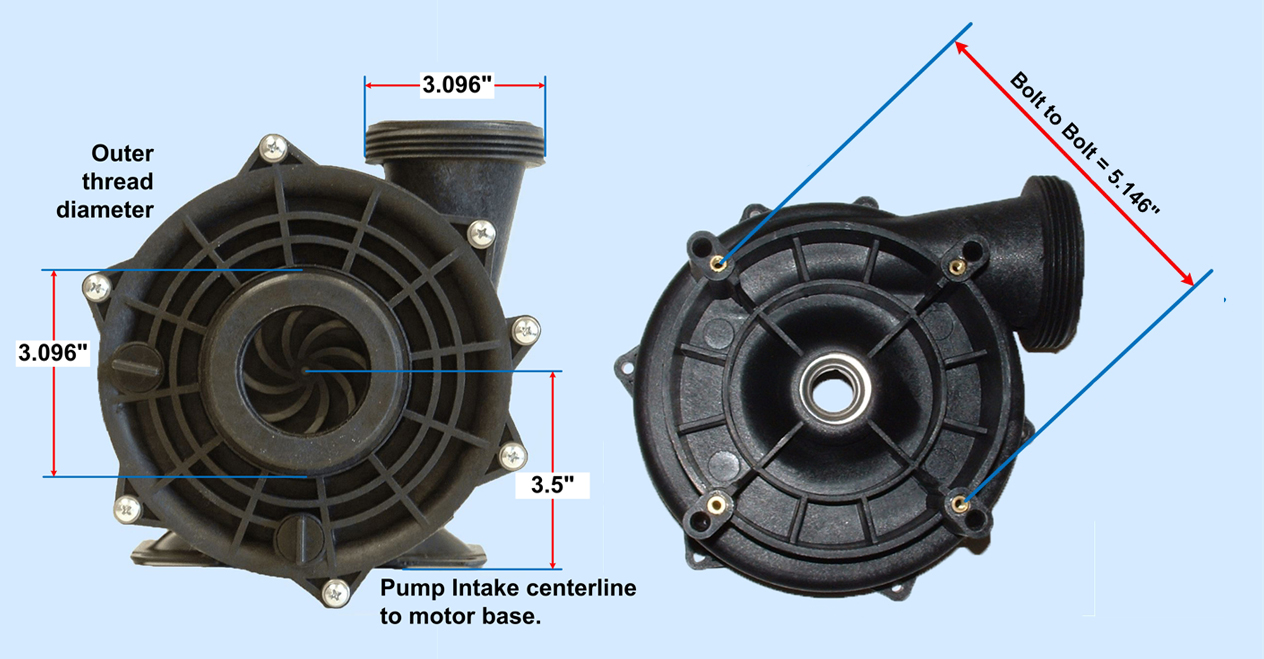 3.096"

Outer thread diameter

3.096"

3.5"

Pump Intake centerline to motor base.

Bolt to Bolt = 5.146"