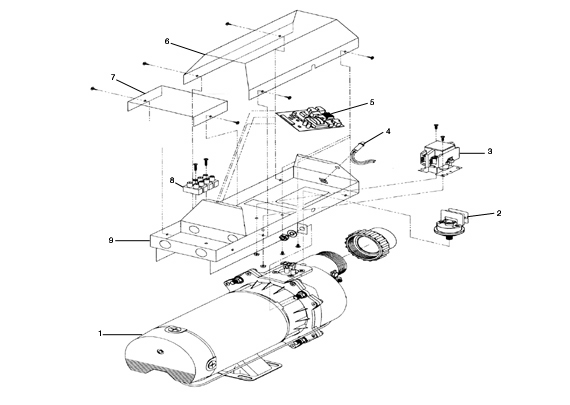 6
7
5
4
3
8
2
9
1